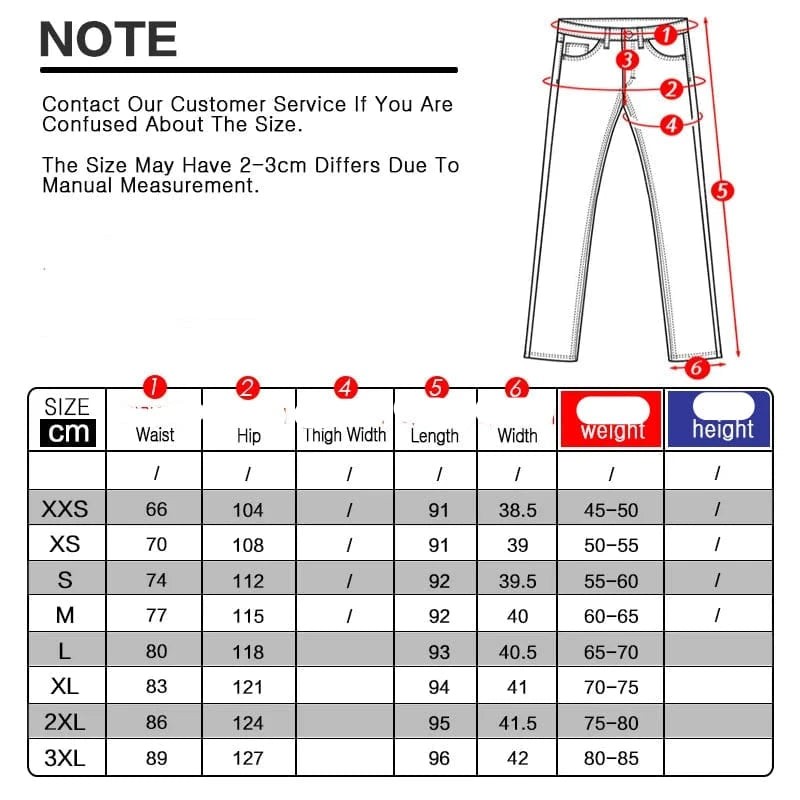 NOTE

Contact Our Customer Service If You Are Confused About The Size.

The Size May Have 2-3cm Differs Due To Manual Measurement.

1
3
2
4
5
6

| SIZE cm | 1 Waist | 2 Hip | 4 Thigh Width | 5 Length | 6 Width | weight | height |
|---|---|---|---|---|---|---|---|
| | / | / | / | / | / | / | / |
| XXS | 66 | 104 | / | 91 | 38.5 | 45-50 | / |
| XS | 70 | 108 | / | 91 | 39 | 50-55 | / |
| S | 74 | 112 | / | 92 | 39.5 | 55-60 | / |
| M | 77 | 115 | / | 92 | 40 | 60-65 | / |
| L | 80 | 118 | | 93 | 40.5 | 65-70 | |
| XL | 83 | 121 | | 94 | 41 | 70-75 | |
| 2XL | 86 | 124 | | 95 | 41.5 | 75-80 | |
| 3XL | 89 | 127 | | 96 | 42 | 80-85 | |